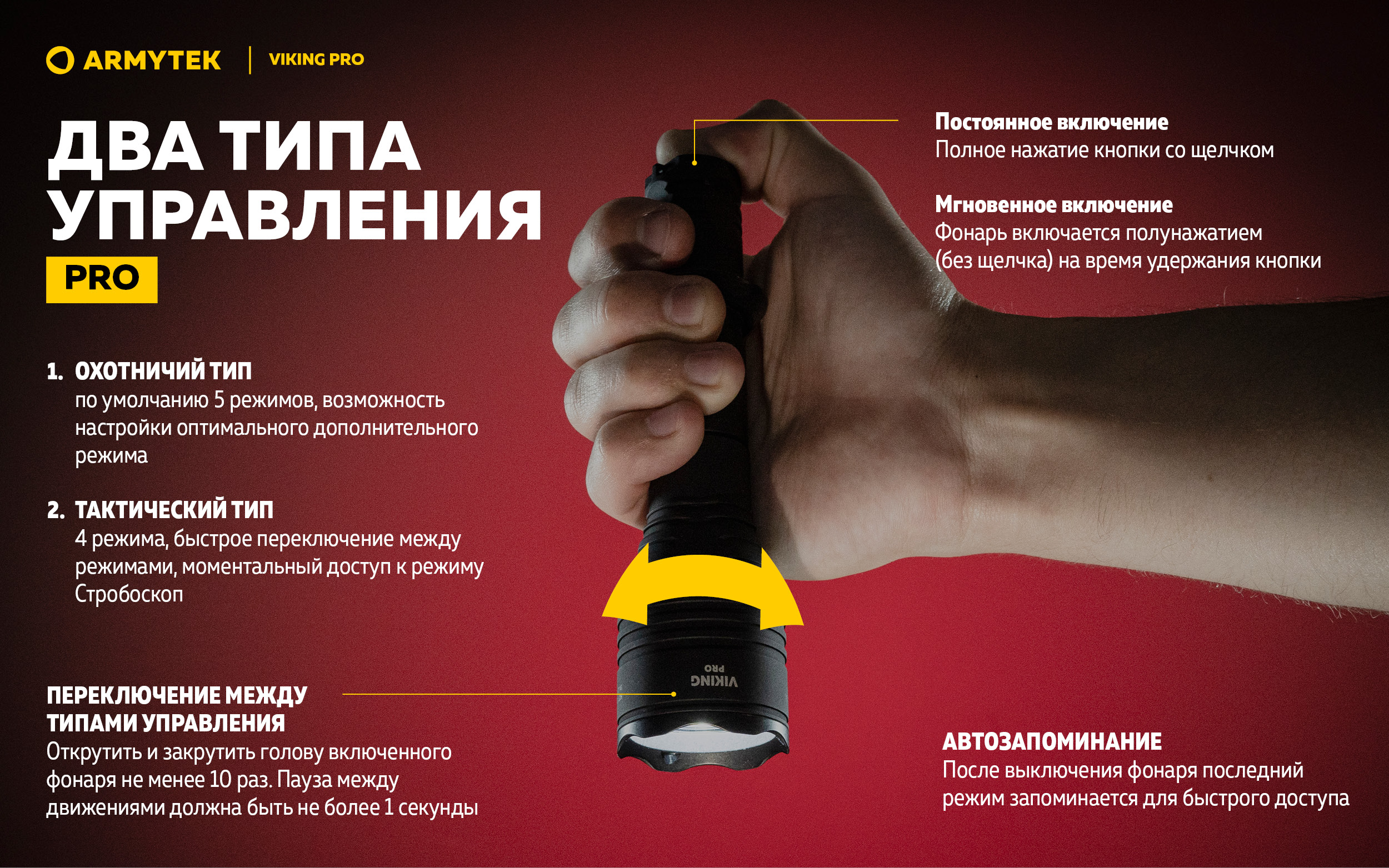 ARMYTEK | VIKING PRO

ДВА ТИПА УПРАВЛЕНИЯ

PRO

1. ОХОТНИЧИЙ ТИП
по умолчанию 5 режимов, возможность настройки оптимального дополнительного режима

2. ТАКТИЧЕСКИЙ ТИП
4 режима, быстрое переключение между режимами, моментальный доступ к режиму Стробоскоп

ПЕРЕКЛЮЧЕНИЕ МЕЖДУ ТИПАМИ УПРАВЛЕНИЯ
Открутить и закрутить голову включенного фонаря не менее 10 раз. Пауза между движениями должна быть не более 1 секунды

Постоянное включение
Полное нажатие кнопки со щелчком

Мгновенное включение
Фонарь включается полунажатием (без щелчка) на время удержания кнопки

VIKING PRO

АВТОЗАПОМИНАНИЕ
После выключения фонаря последний режим запоминается для быстрого доступа