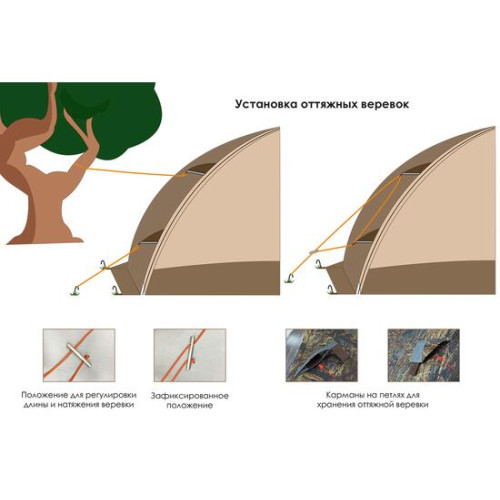 Установка оттяжных веревок

Положение для регулировки длины и натяжения веревки

Зафиксированное положение

Карманы на петлях для хранения оттяжной веревки