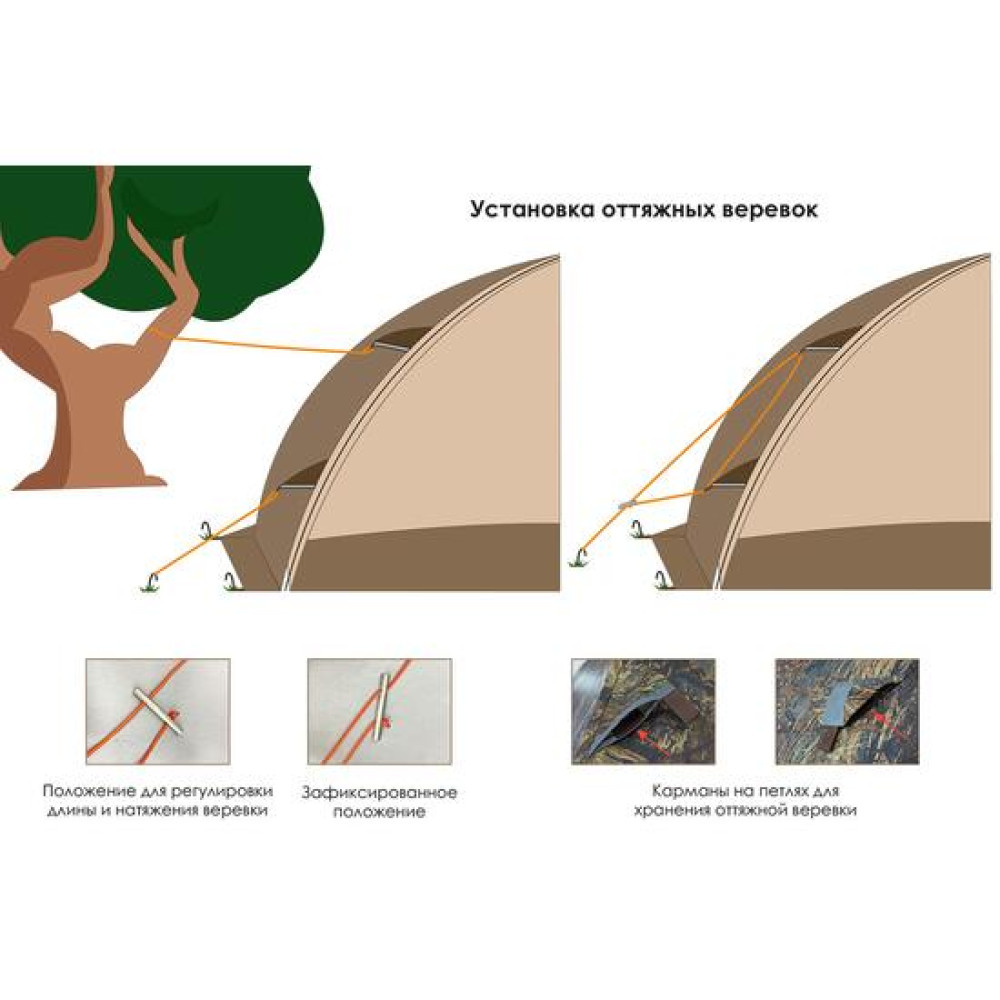 Установка оттяжных веревок

Положение для регулировки длины и натяжения веревки

Зафиксированное положение

Карманы на петлях для хранения оттяжной веревки