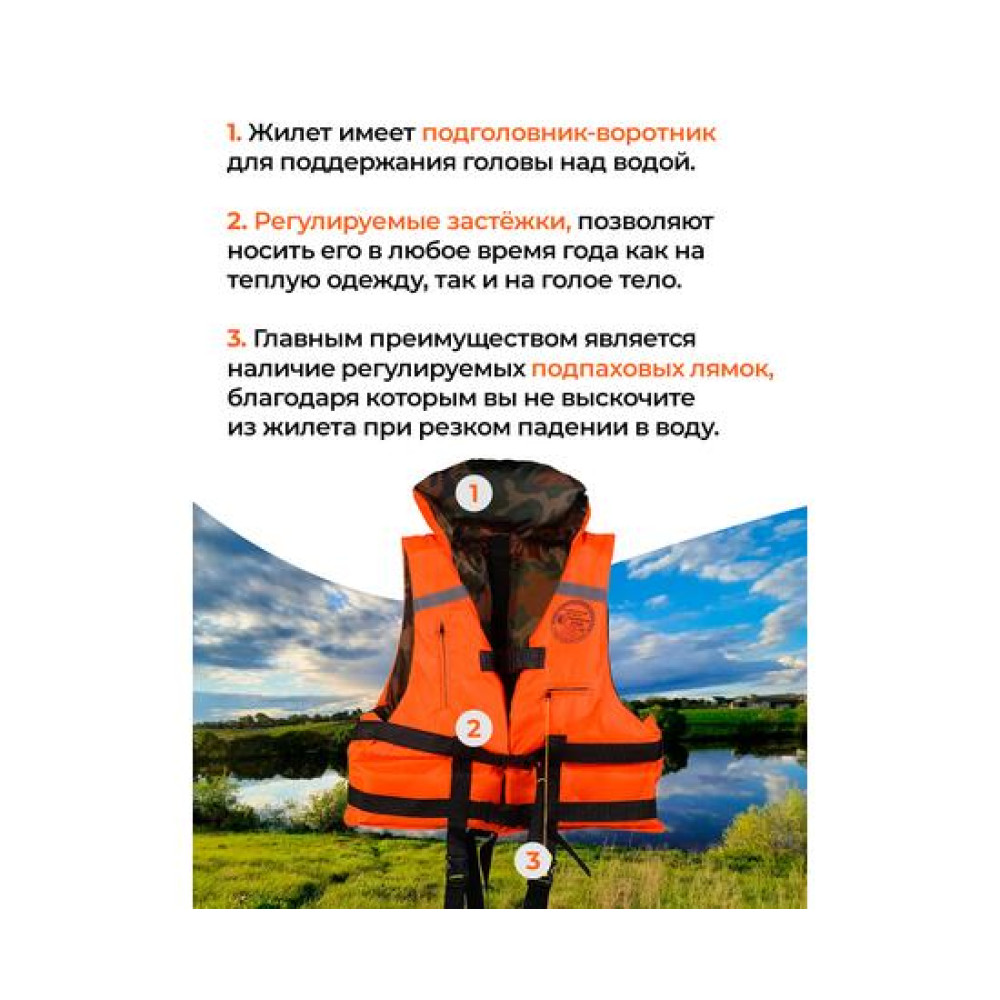 1. Жилет имеет подголовник-воротник для поддержания головы над водой.

2. Регулируемые застёжки, позволяют носить его в любое время года как на теплую одежду, так и на голое тело.

3. Главным преимуществом является наличие регулируемых подпаховых лямок, благодаря которым вы не выскочите из жилета при резком падении в воду.

1

2

3