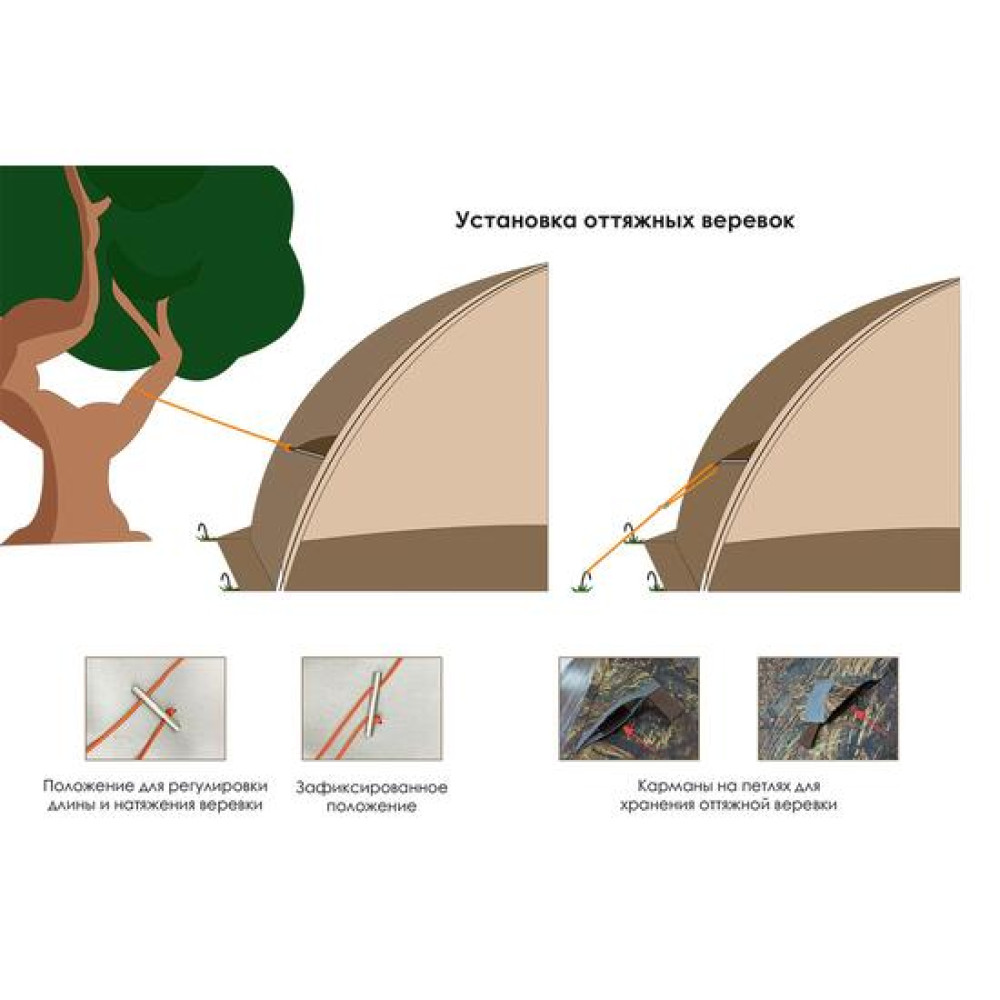 Установка оттяжных веревок

Положение для регулировки длины и натяжения веревки

Зафиксированное положение

Карманы на петлях для хранения оттяжной веревки