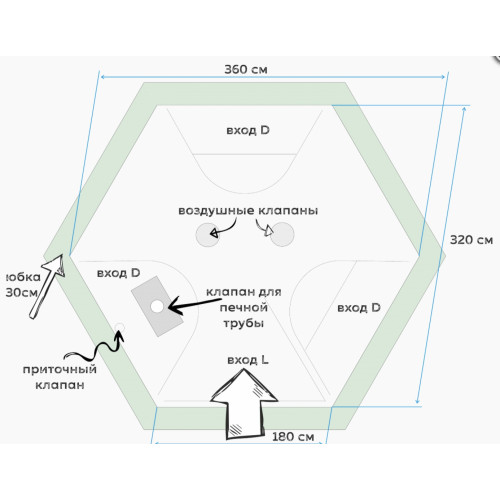 360 см

вход D

воздушные клапаны

320 см

юбка 30см

вход D

клапан для печной трубы

вход D

приточный клапан

вход L

180 см