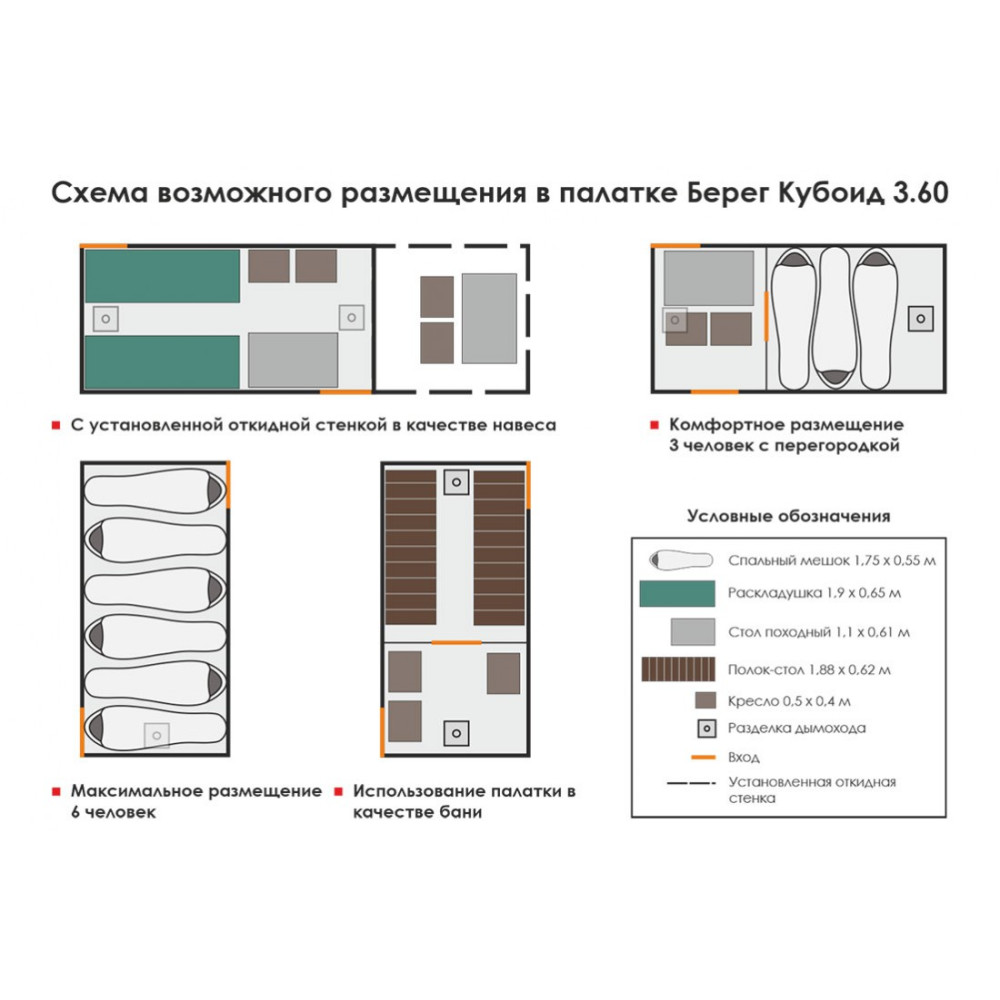 Схема возможного размещения в палатке Берег Кубоид 3.60

С установленной откидной стенкой в качестве навеса

Комфортное размещение 3 человек с перегородкой

Максимальное размещение 6 человек

Использование палатки в качестве бани

Условные обозначения

Спальный мешок 1,75 х 0,55 м
Раскладушка 1,9 х 0,65 м
Стол походный 1,1 х 0,61 м
Полок-стол 1,88 х 0,62 м
Кресло 0,5 х 0,4 м
Разделка дымохода
Вход
Установленная откидная стенка