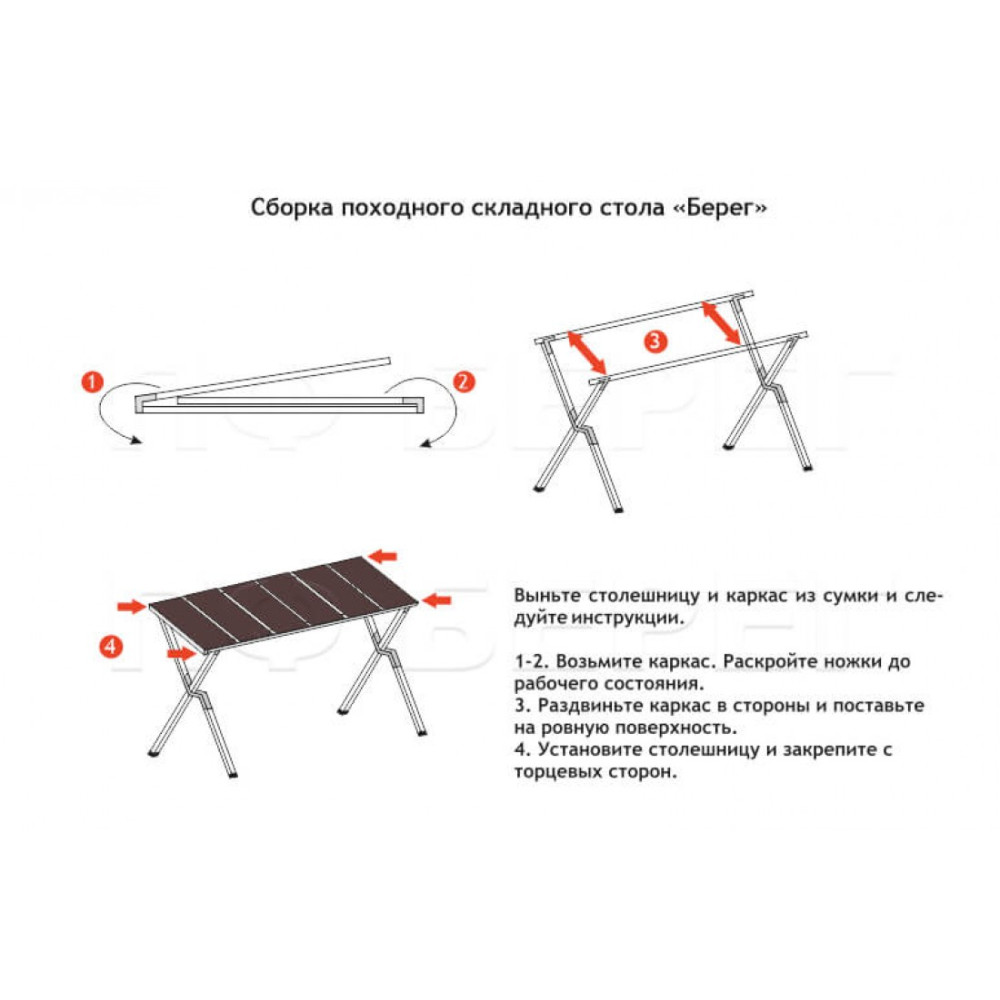 Сборка походного складного стола «Берег»

1

2

3

4

Выньте столешницу и каркас из сумки и следуйте инструкции.

1-2. Возьмите каркас. Раскройте ножки до рабочего состояния.
3. Раздвиньте каркас в стороны и поставьте на ровную поверхность.
4. Установите столешницу и закрепите с торцевых сторон.