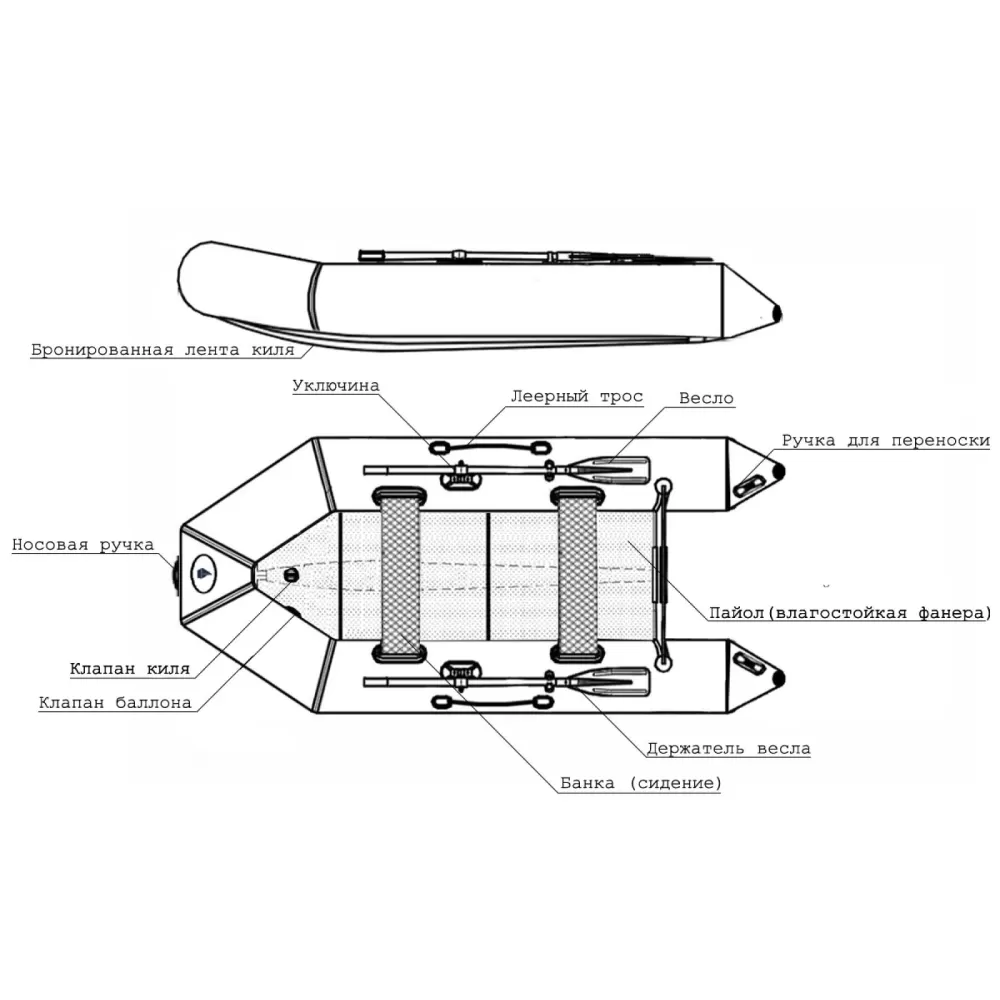 Бронированная лента киля

Уключина

Леерный трос

Весло

Ручка для переноски

Носовая ручка

Пайол(влагостойкая фанера)

Клапан киля

Клапан баллона

Держатель весла

Банка (сидение)