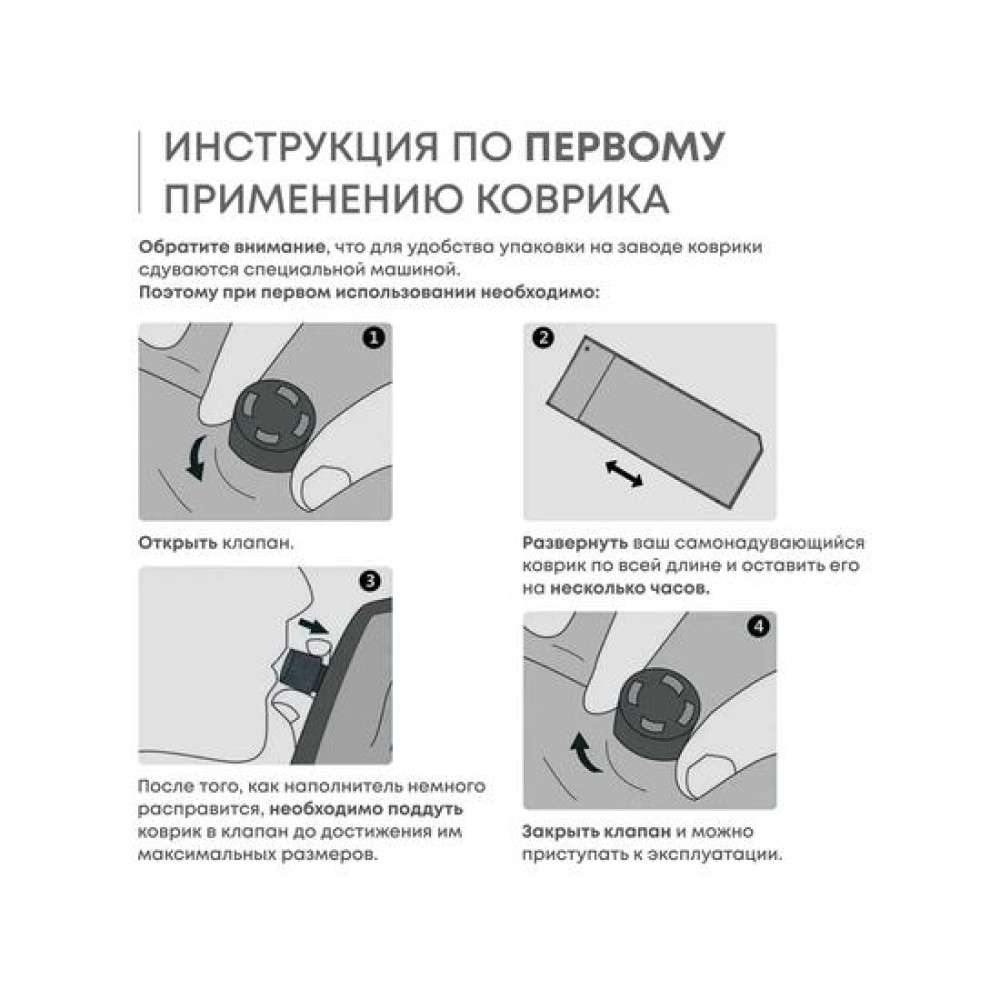 ИНСТРУКЦИЯ ПО ПЕРВОМУ ПРИМЕНЕНИЮ КОВРИКА

Обратите внимание, что для удобства упаковки на заводе коврики сдуваются специальной машиной.
Поэтому при первом использовании необходимо:

1

Открыть клапан.

2

Развернуть ваш самонадувающийся коврик по всей длине и оставить его на несколько часов.

3

После того, как наполнитель немного расправится, необходимо поддуть коврик в клапан до достижения им максимальных размеров.

4

Закрыть клапан и можно приступать к эксплуатации.