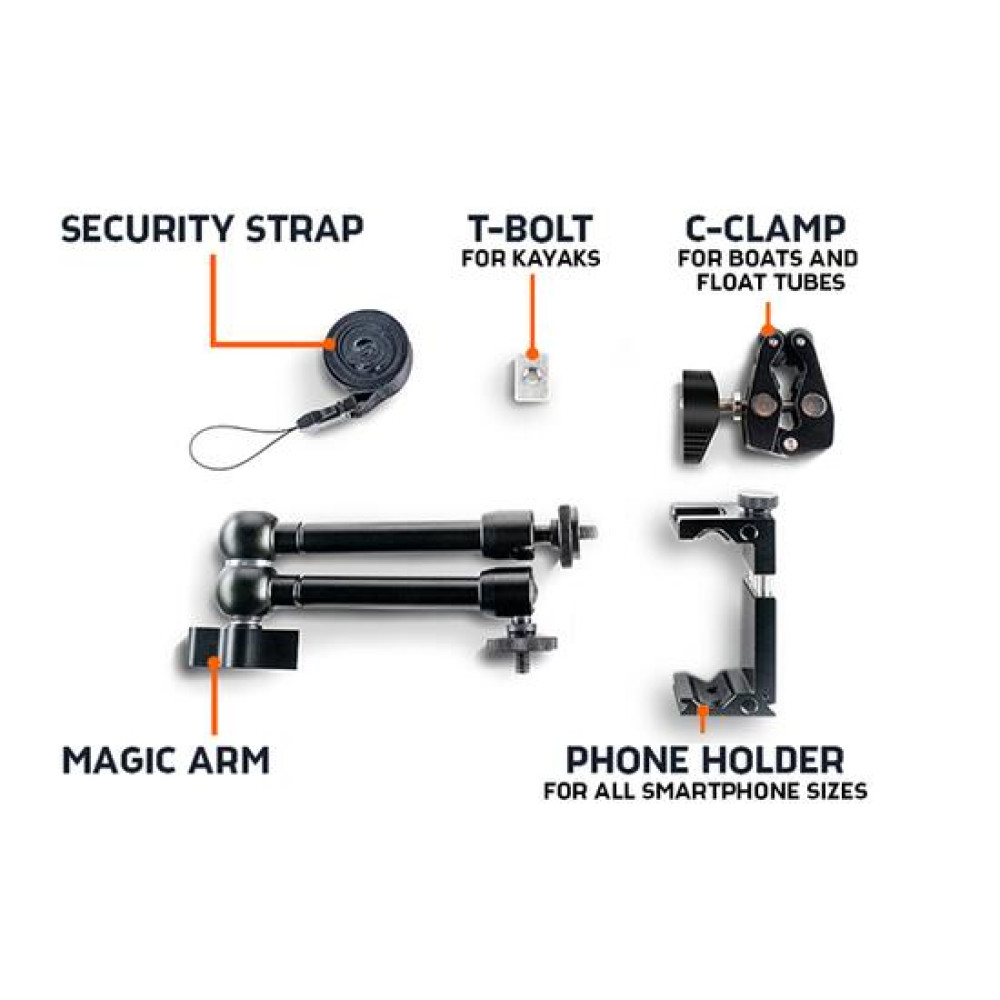 SECURITY STRAP

T-BOLT
FOR KAYAKS

C-CLAMP
FOR BOATS AND FLOAT TUBES

MAGIC ARM

PHONE HOLDER
FOR ALL SMARTPHONE SIZES