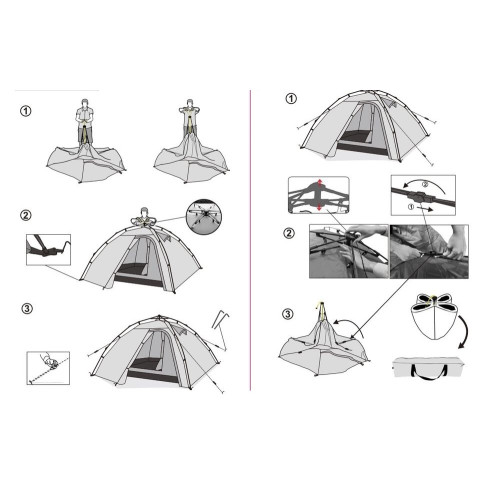 ①

②

③

①

②

①

②

③