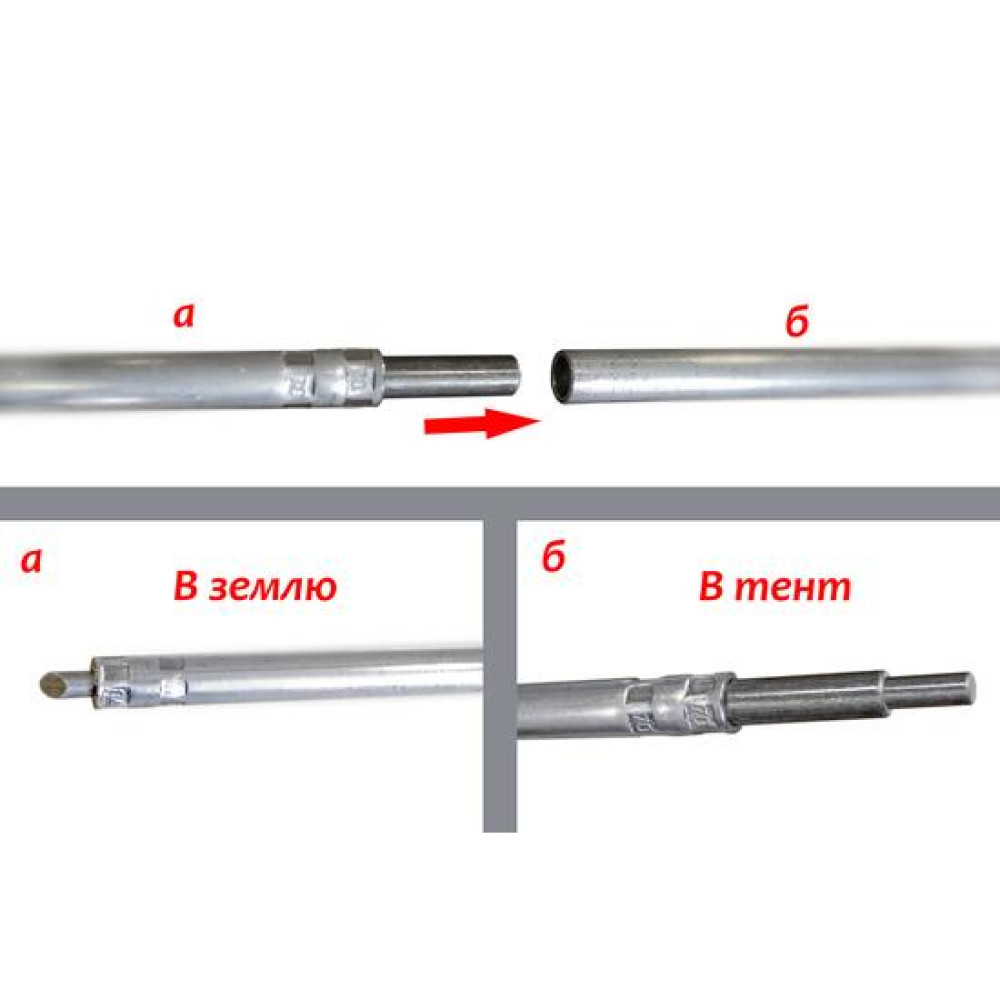 а

б

а

В землю

б

В тент