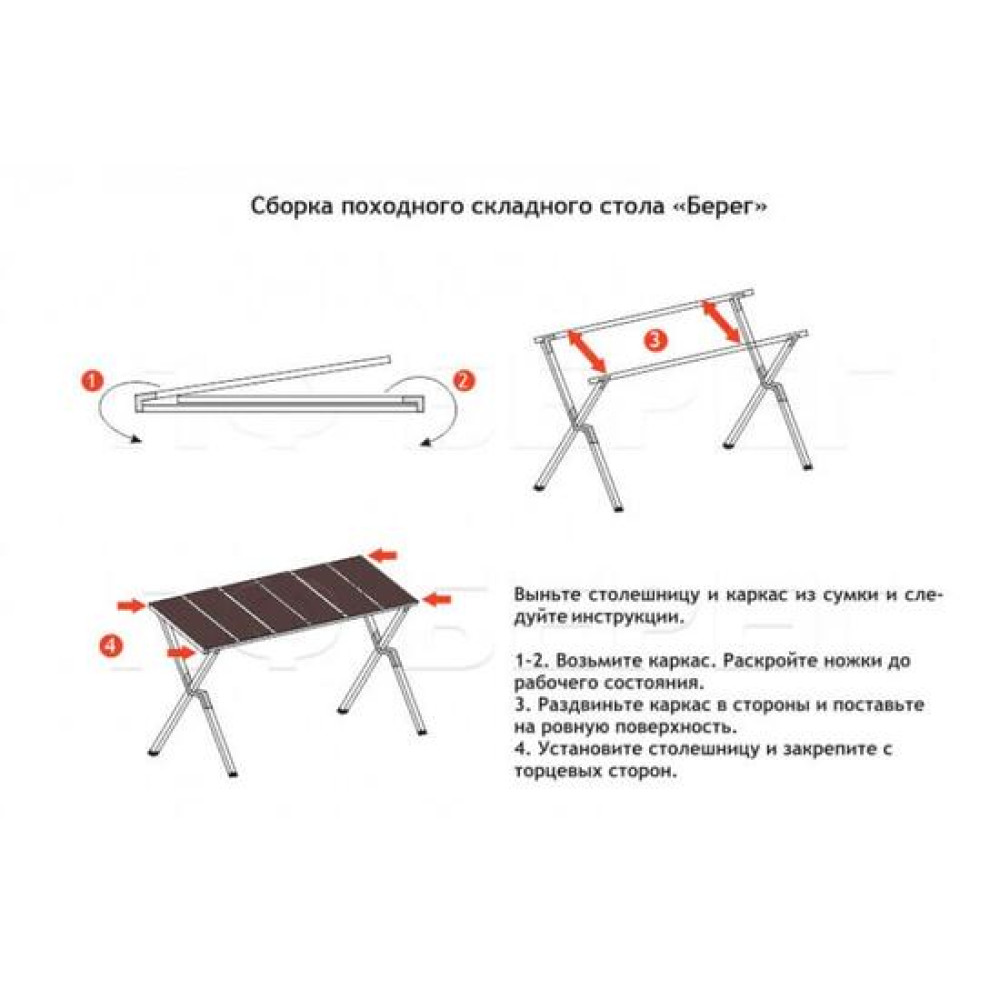 Сборка походного складного стола «Берег»

1

2

3

4

Выньте столешницу и каркас из сумки и следуйте инструкции.

1-2. Возьмите каркас. Раскройте ножки до рабочего состояния.
3. Раздвиньте каркас в стороны и поставьте на ровную поверхность.
4. Установите столешницу и закрепите с торцевых сторон.